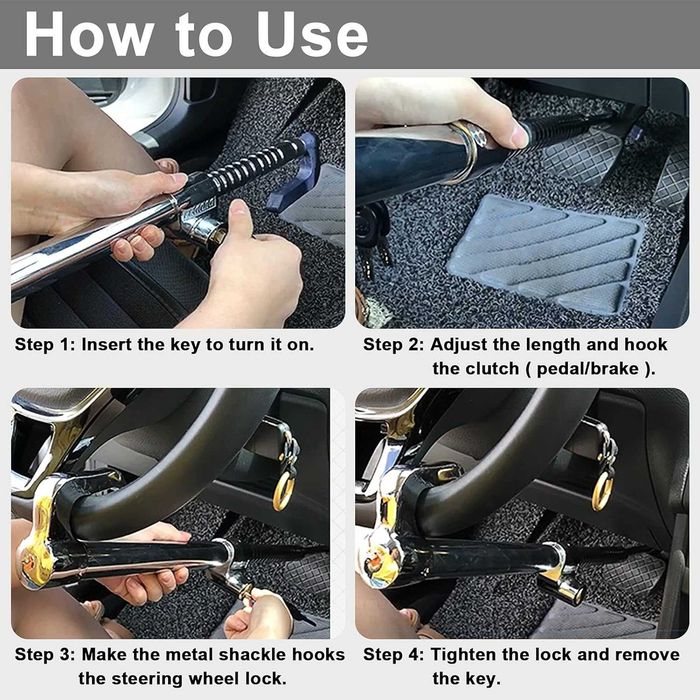 How to Use

Step 1: Insert the key to turn it on.

Step 2: Adjust the length and hook the clutch ( pedal/brake ).

Step 3: Make the metal shackle hooks the steering wheel lock.

Step 4: Tighten the lock and remove the key.