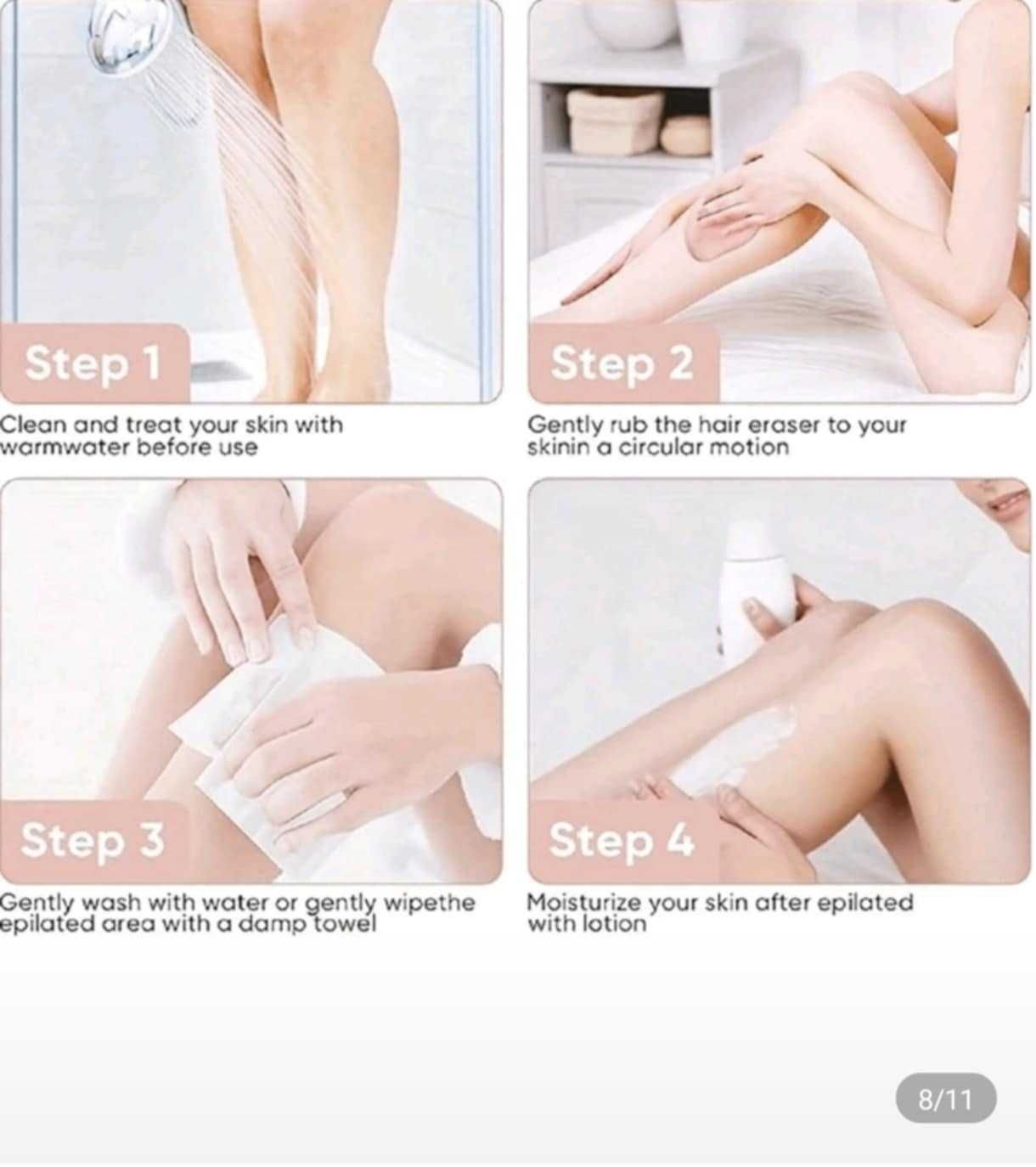 Step 1

Clean and treat your skin with warmwater before use

Step 2

Gently rub the hair eraser to your skinin a circular motion

Step 3

Gently wash with water or gently wipethe epilated area with a damp towel

Step 4

Moisturize your skin after epilated with lotion

8/11