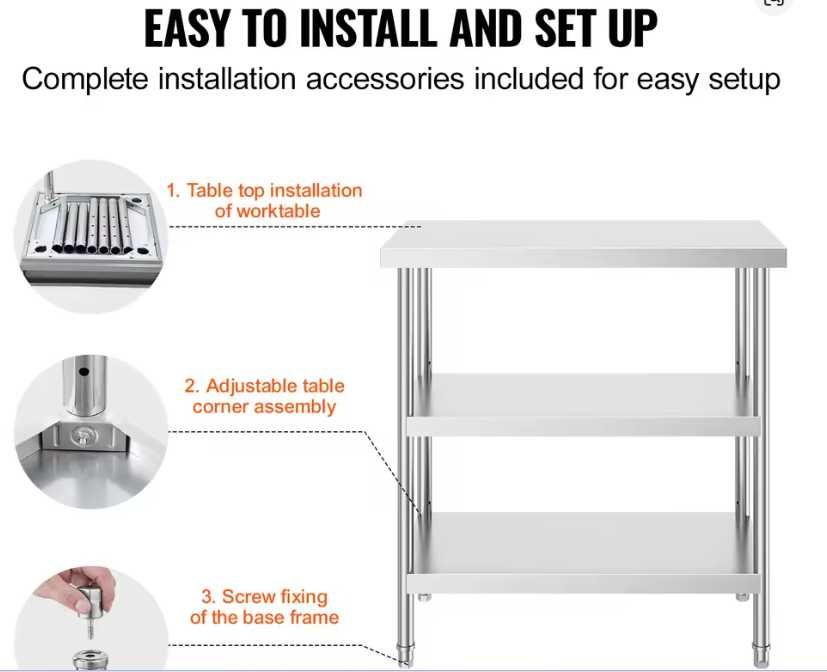 EASY TO INSTALL AND SET UP

Complete installation accessories included for easy setup

1. Table top installation of worktable

2. Adjustable table corner assembly

3. Screw fixing of the base frame