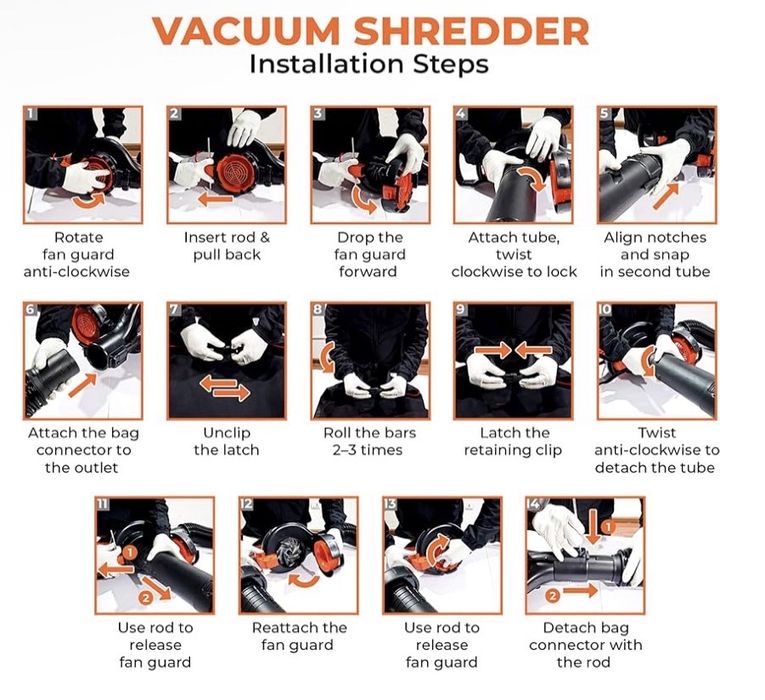 VACUUM SHREDDER
Installation Steps

1
Rotate fan guard anti-clockwise

2
Insert rod & pull back

3
Drop the fan guard forward

4
Attach tube, twist clockwise to lock

5
Align notches and snap in second tube

6
Attach the bag connector to the outlet

7
Unclip the latch

8
Roll the bars 2–3 times

9
Latch the retaining clip

10
Twist anti-clockwise to detach the tube

11
1
2
Use rod to release fan guard

12
Reattach the fan guard

13
Use rod to release fan guard

14
1
2
Detach bag connector with the rod