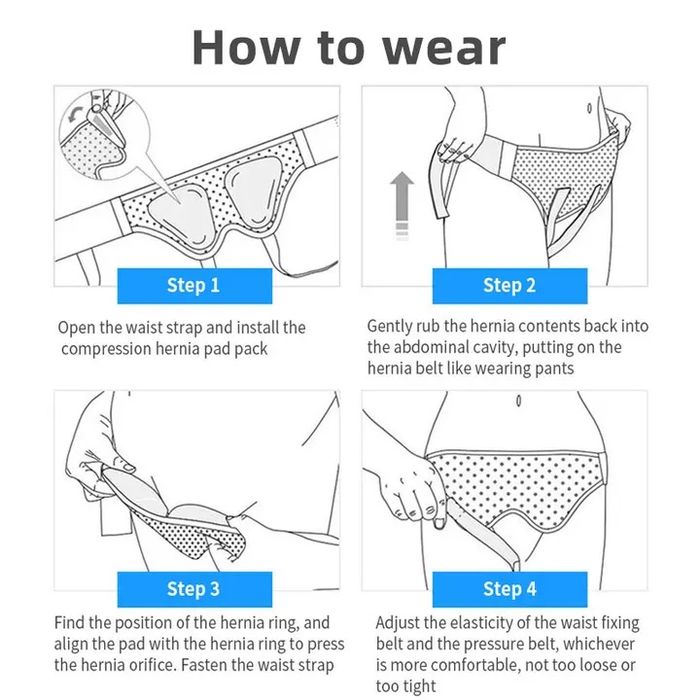 How to wear

Step 1

Open the waist strap and install the compression hernia pad pack

Step 2

Gently rub the hernia contents back into the abdominal cavity, putting on the hernia belt like wearing pants

Step 3

Find the position of the hernia ring, and align the pad with the hernia ring to press the hernia orifice. Fasten the waist strap

Step 4

Adjust the elasticity of the waist fixing belt and the pressure belt, whichever is more comfortable, not too loose or too tight