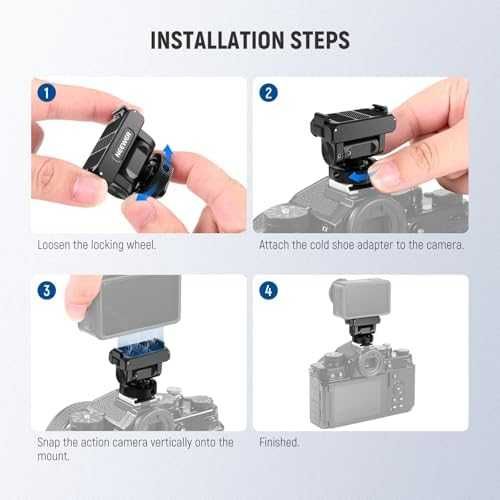 INSTALLATION STEPS

1

NEEWER

Loosen the locking wheel.

2

Attach the cold shoe adapter to the camera.

3

Snap the action camera vertically onto the mount.

4

Finished.