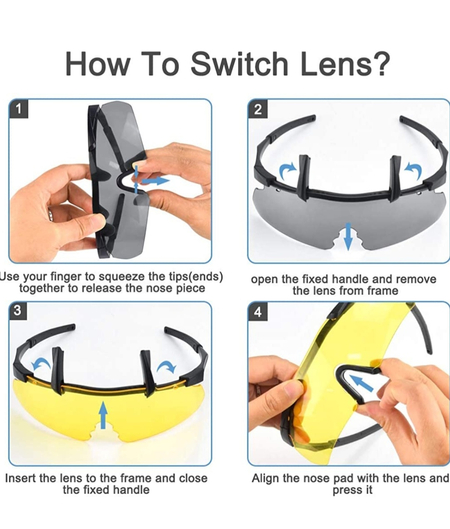 How To Switch Lens?

1

Use your finger to squeeze the tips(ends) together to release the nose piece

2

open the fixed handle and remove the lens from frame

3

Insert the lens to the frame and close the fixed handle

4

Align the nose pad with the lens and press it