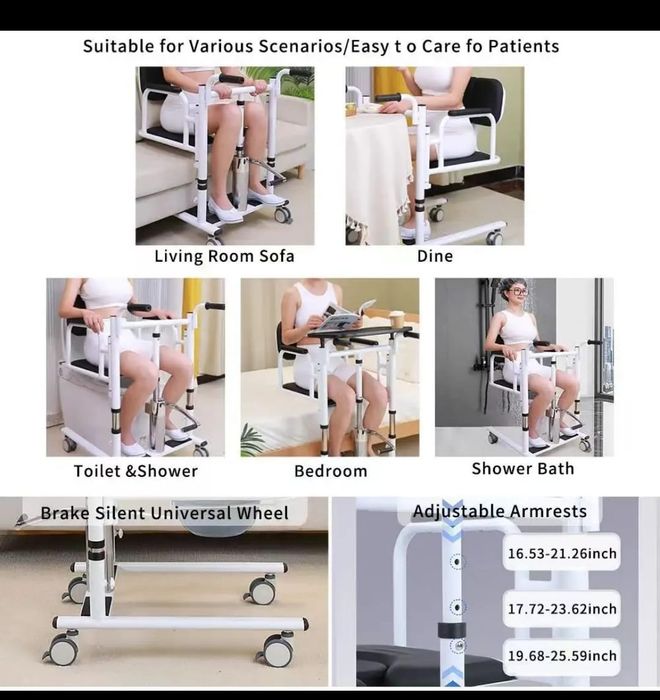 Suitable for Various Scenarios/Easy t o Care fo Patients

Living Room Sofa

Dine

Toilet &Shower

Bedroom

Shower Bath

Brake Silent Universal Wheel

Adjustable Armrests

16.53-21.26inch

17.72-23.62inch

19.68-25.59inch