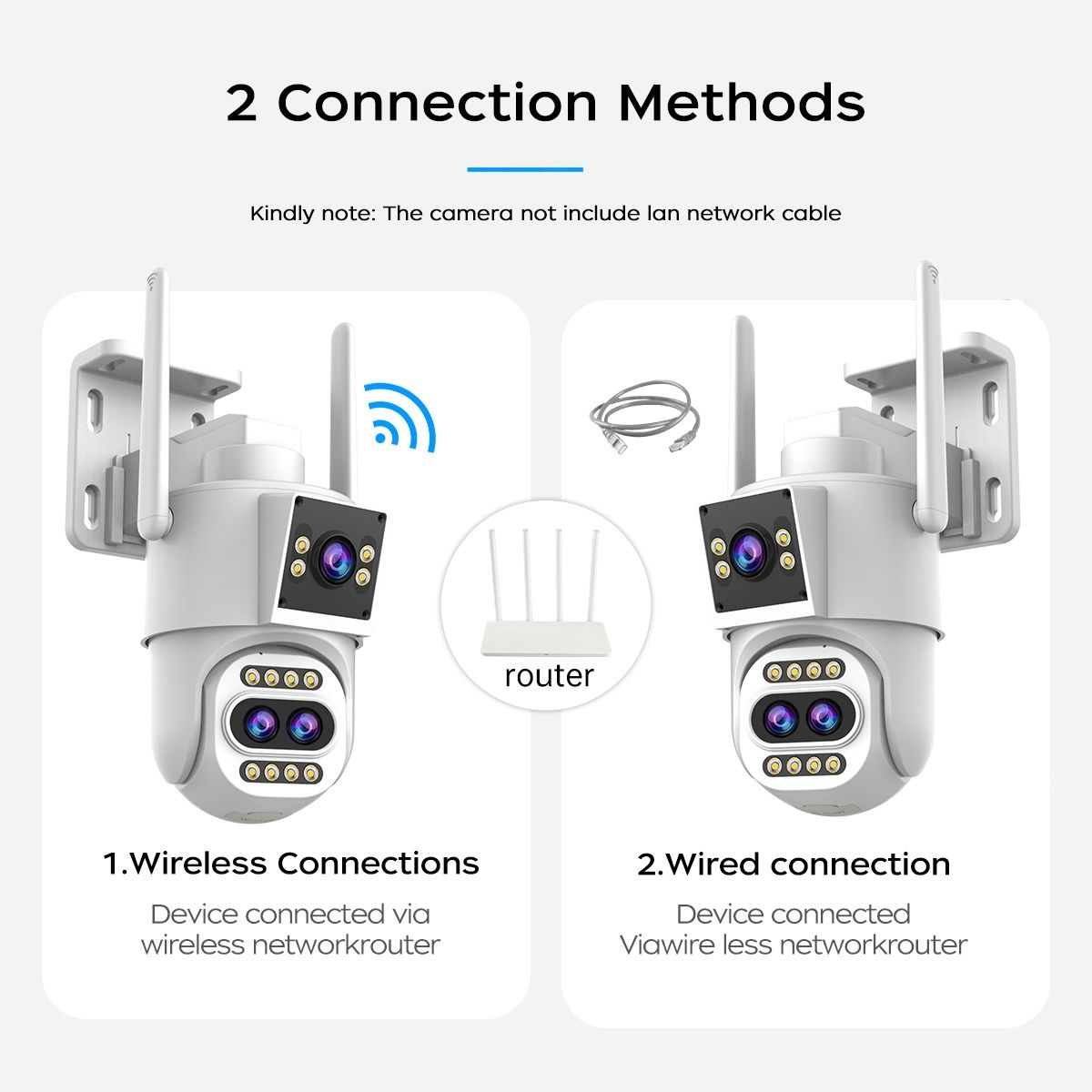 2 Connection Methods

Kindly note: The camera not include lan network cable

router

1.Wireless Connections

Device connected via wireless networkrouter

2.Wired connection

Device connected Viawire less networkrouter