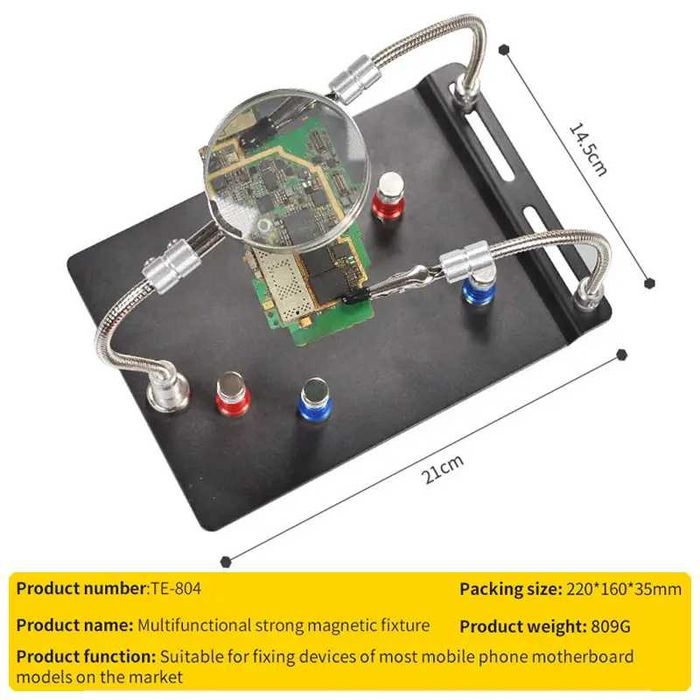 14.5cm

21cm

Product number:TE-804

Packing size: 220*160*35mm

Product name: Multifunctional strong magnetic fixture

Product weight: 809G

Product function: Suitable for fixing devices of most mobile phone motherboard models on the market