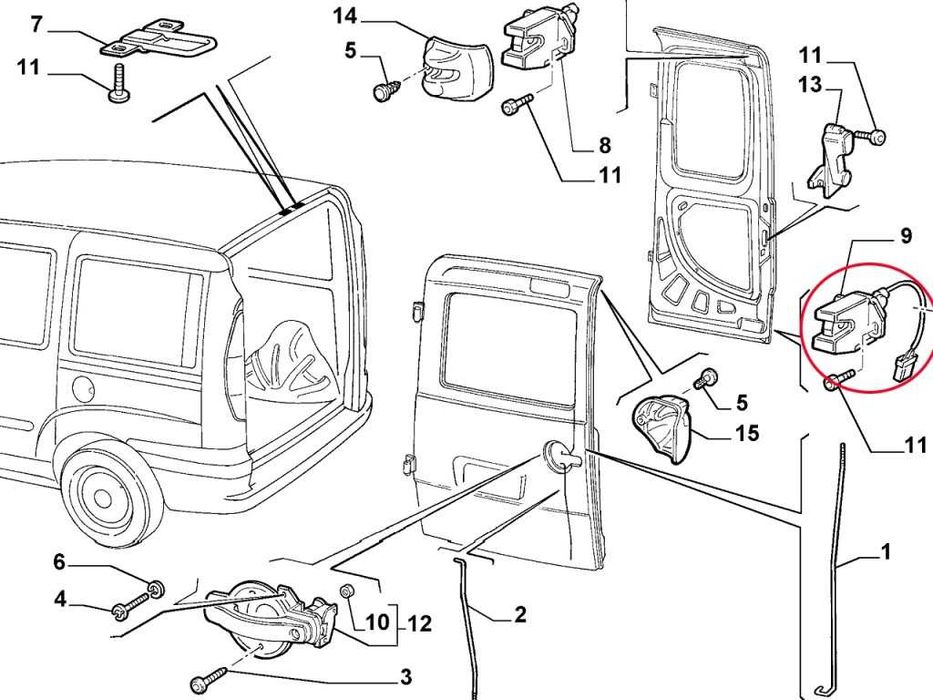 7
11
14
5
8
11
11
13
9
5
15
11
1
6
4
10
12
2
3