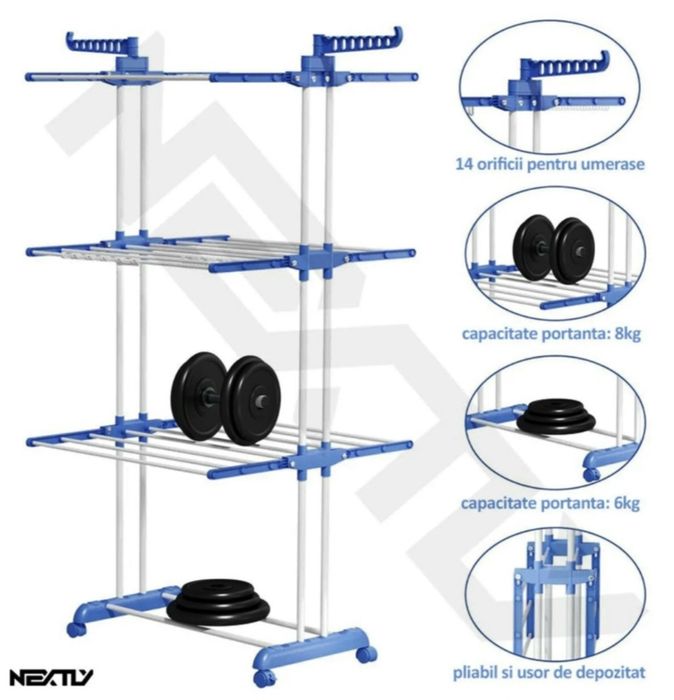 14 orificii pentru umerase

capacitate portanta: 8kg

capacitate portanta: 6kg

pliabil si usor de depozitat

NEXTLY