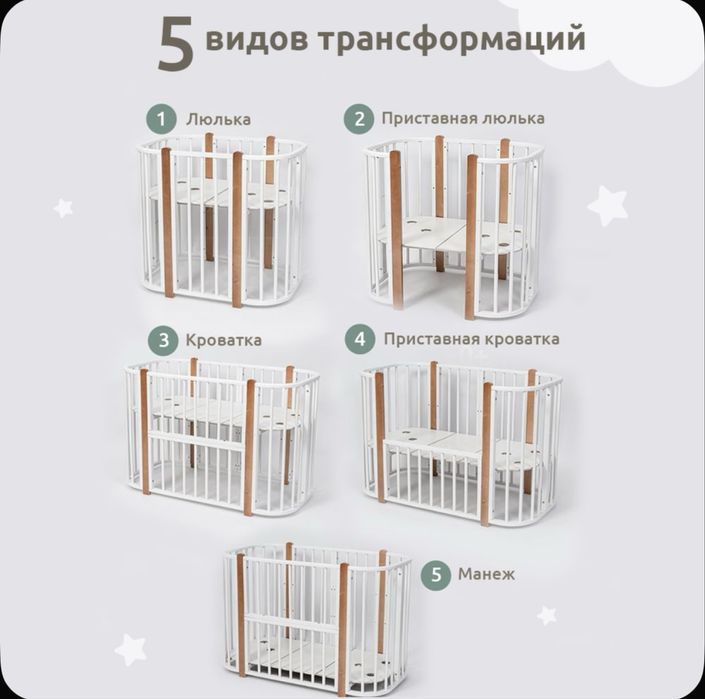 5 видов трансформаций

1 Люлька

2 Приставная люлька

3 Кроватка

4 Приставная кроватка

5 Манеж