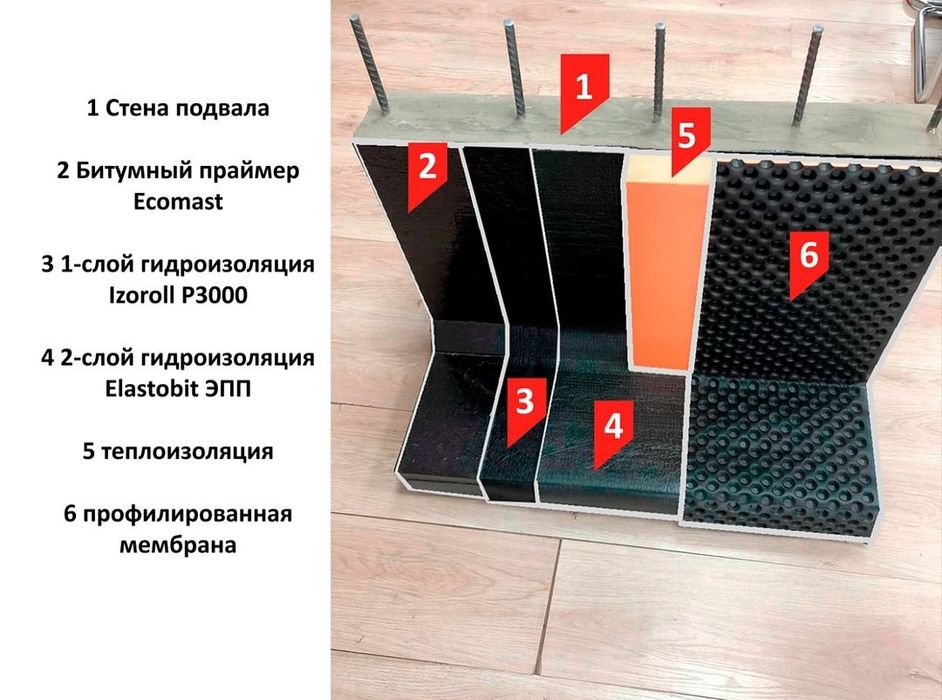 1 Стена подвала

2 Битумный праймер Ecomast

3 1-слой гидроизоляция Izoroll P3000

4 2-слой гидроизоляция Elastobit ЭПП

5 теплоизоляция

6 профилированная мембрана

1

2

5

6

3

4