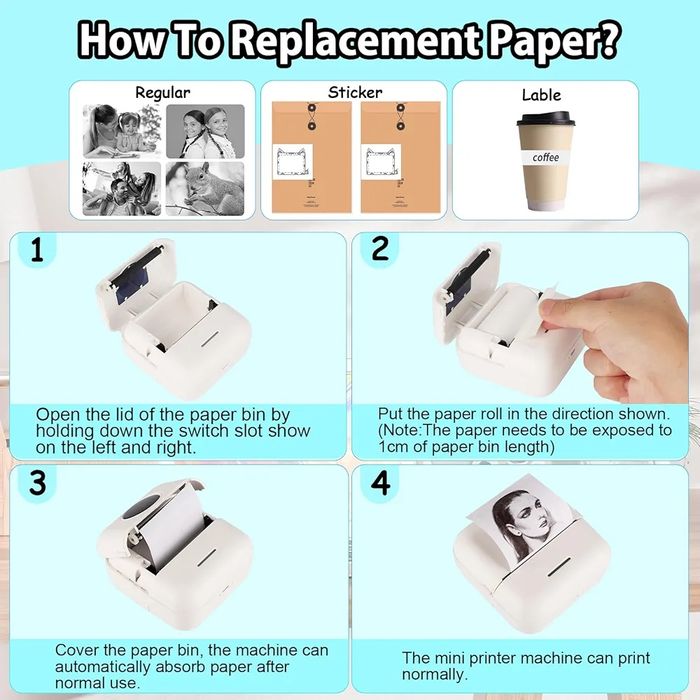 How To Replacement Paper?

Regular

Sticker

Lable

coffee

1

Open the lid of the paper bin by holding down the switch slot show on the left and right.

2

Put the paper roll in the direction shown. (Note:The paper needs to be exposed to 1cm of paper bin length)

3

Cover the paper bin, the machine can automatically absorb paper after normal use.

4

The mini printer machine can print normally.