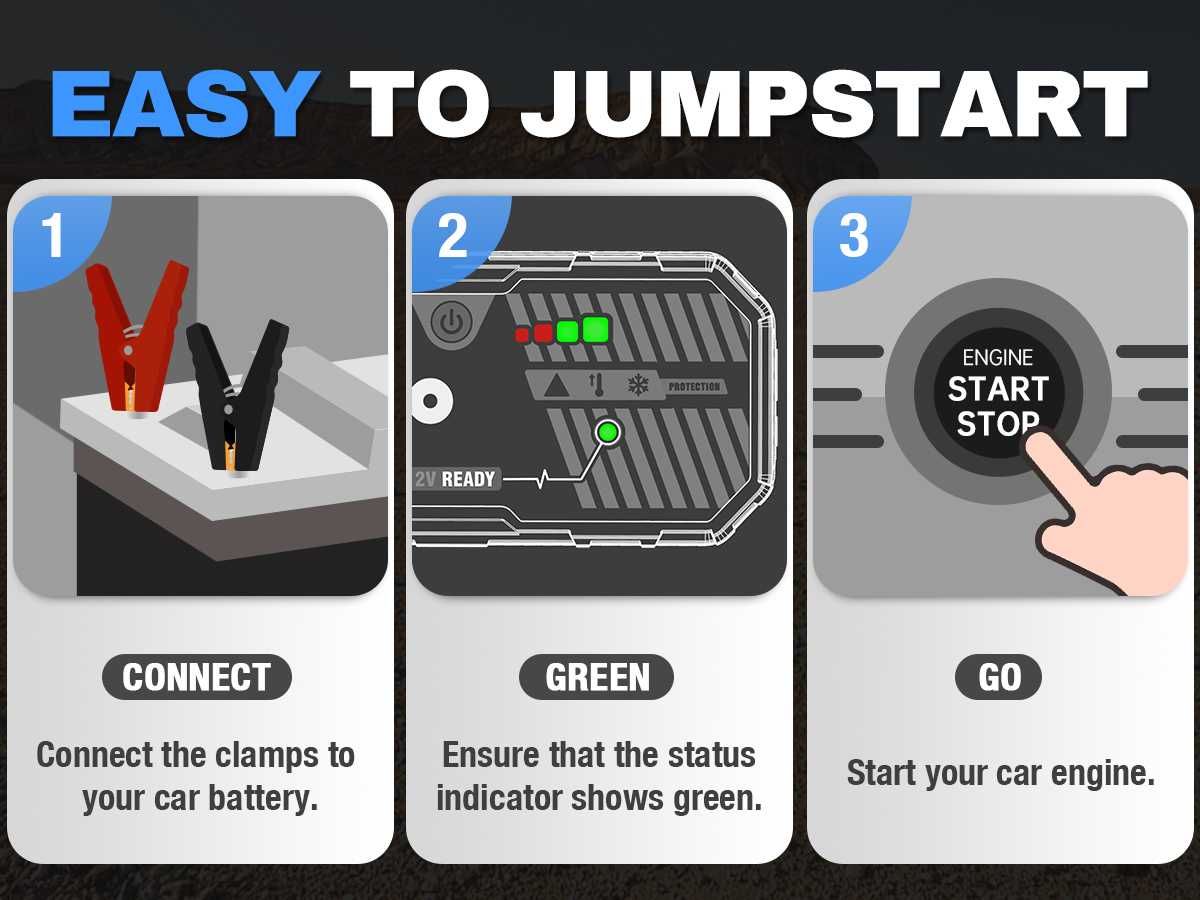 EASY TO JUMPSTART

1

CONNECT

Connect the clamps to your car battery.

2

PROTECTION

2V READY

GREEN

Ensure that the status indicator shows green.

3

ENGINE START STOP

GO

Start your car engine.