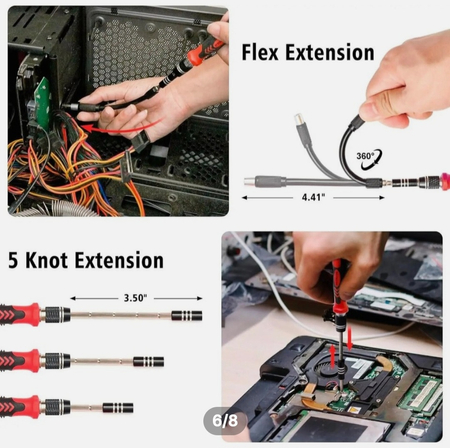 Flex Extension

360°

4.41"

5 Knot Extension

3.50"

6/8