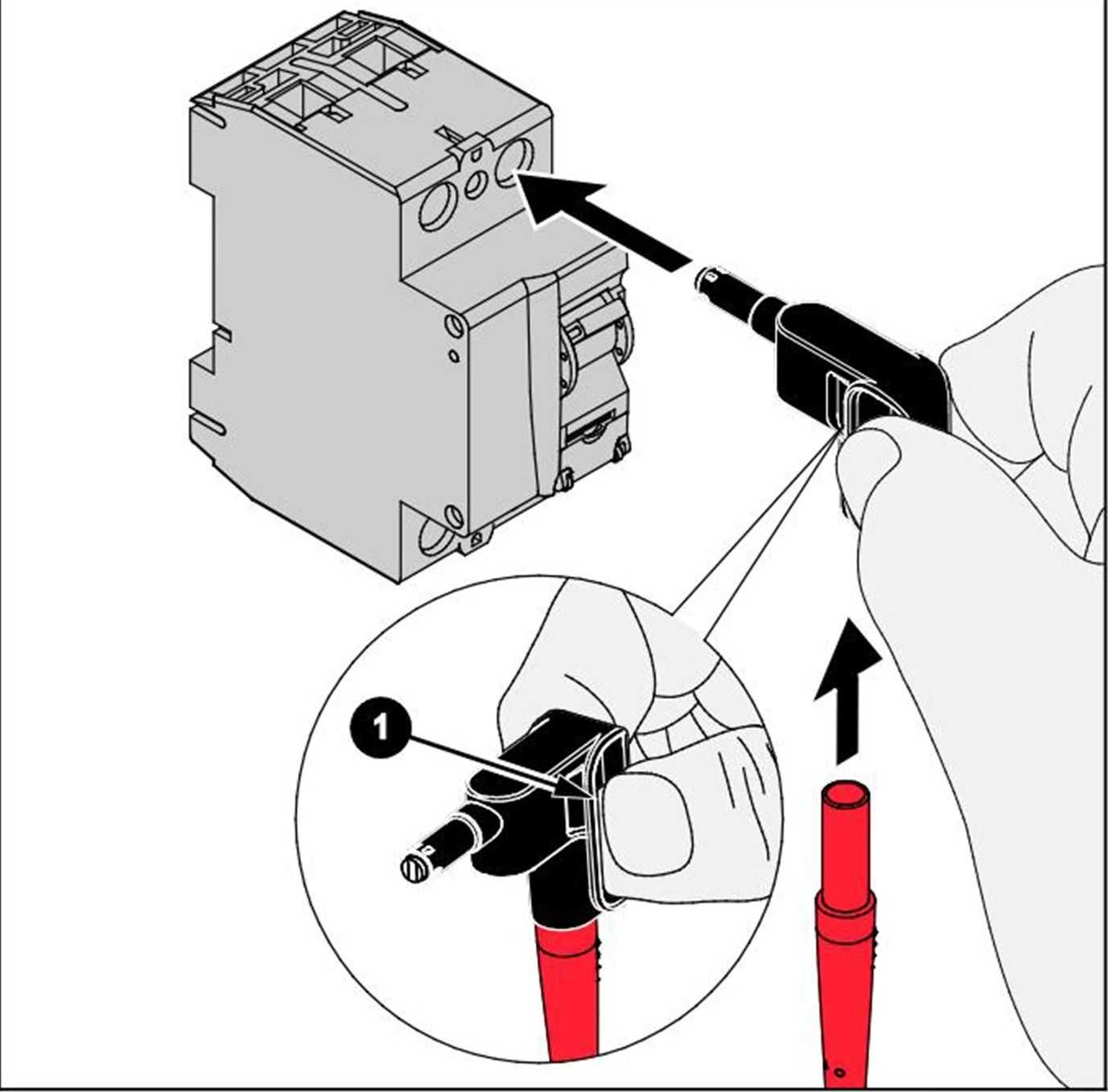 1