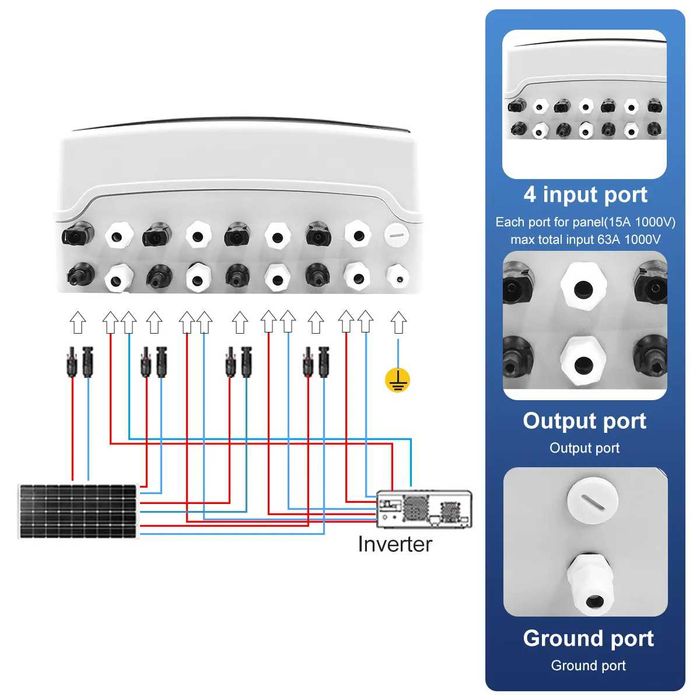 Inverter

4 input port

Each port for panel(15A 1000V) max total input 63A 1000V

Output port

Output port

Ground port

Ground port