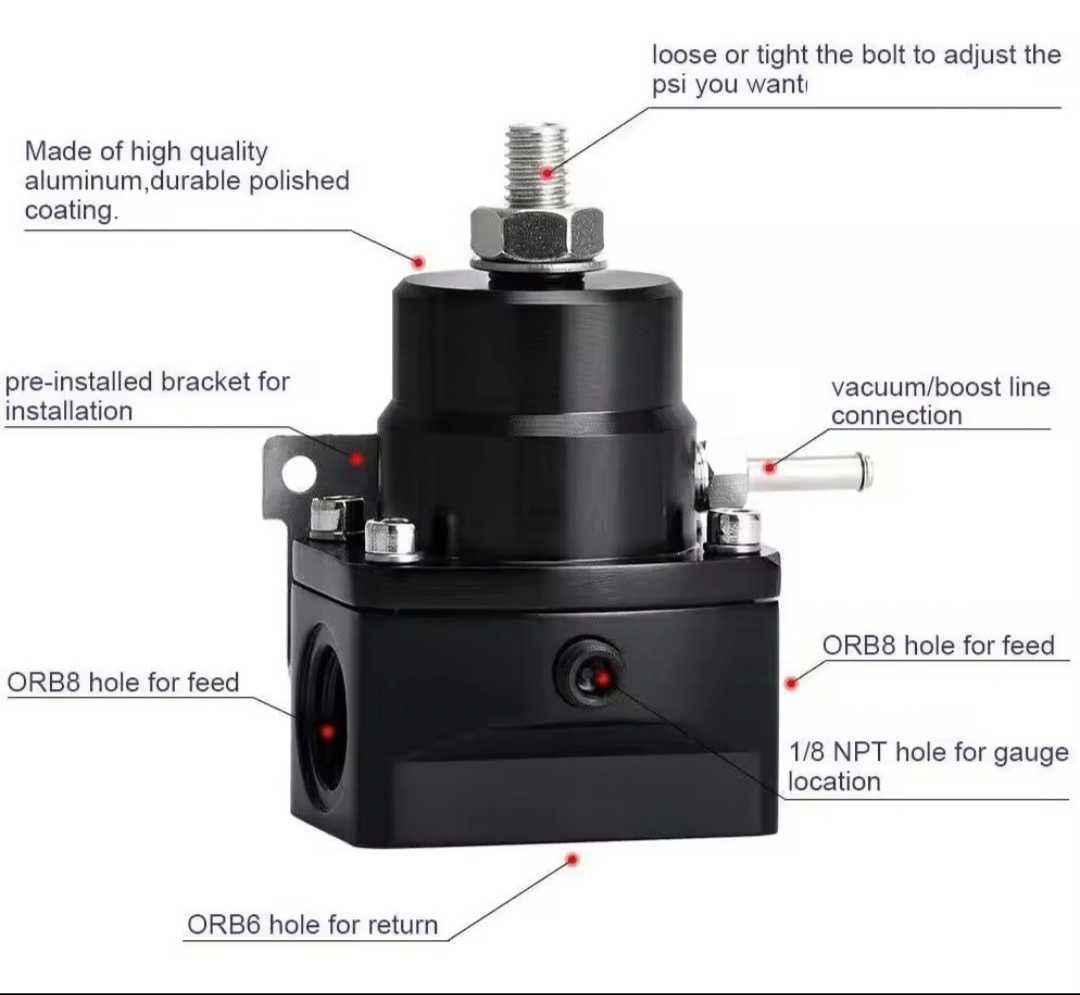 loose or tight the bolt to adjust the psi you want

Made of high quality aluminum,durable polished coating.

pre-installed bracket for installation

vacuum/boost line connection

ORB8 hole for feed

ORB8 hole for feed

1/8 NPT hole for gauge location

ORB6 hole for return