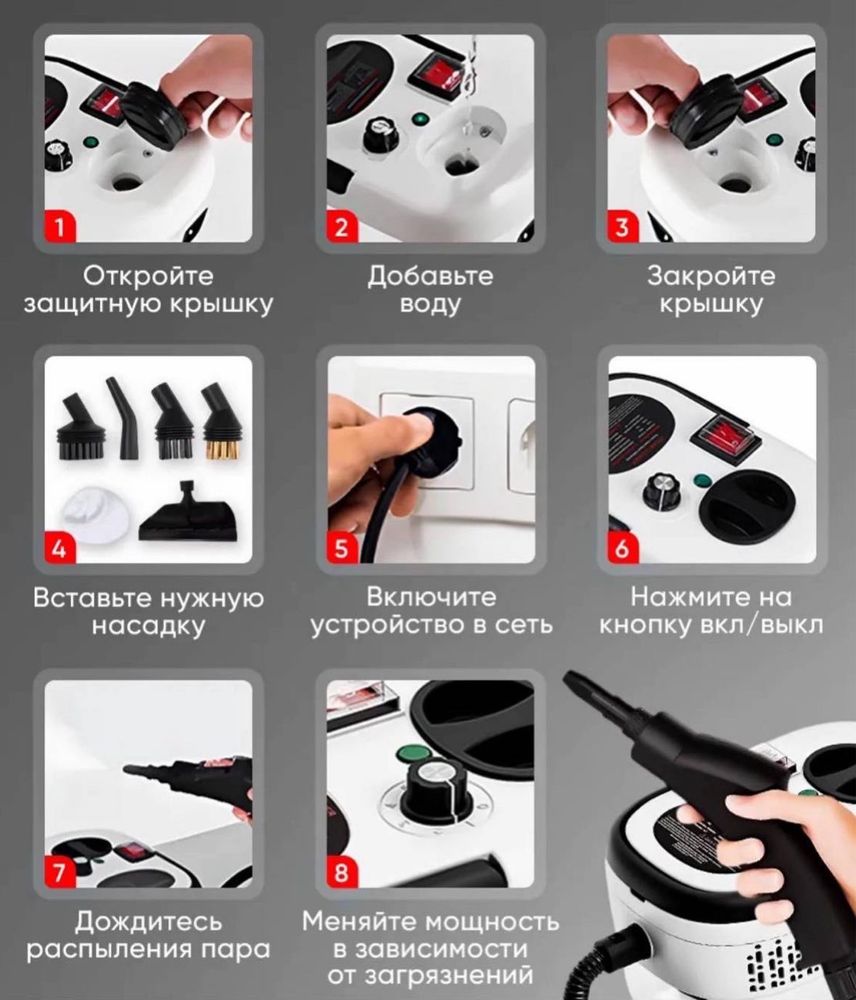 1
Откройте защитную крышку

2
Добавьте воду

3
Закройте крышку

4
Вставьте нужную насадку

5
Включите устройство в сеть

6
Нажмите на кнопку вкл/выкл

7
Дождитесь распыления пара

8
Меняйте мощность в зависимости от загрязнений