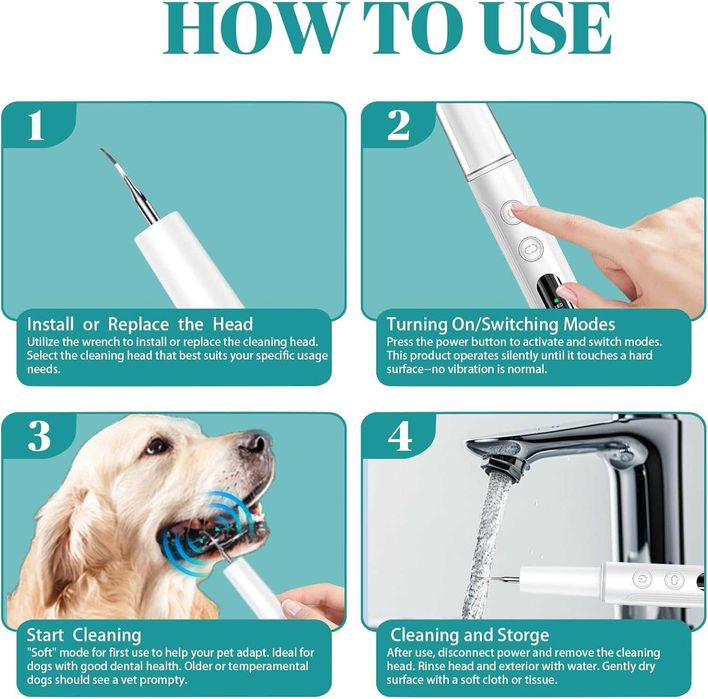 HOW TO USE

1

Install or Replace the Head
Utilize the wrench to install or replace the cleaning head. Select the cleaning head that best suits your specific usage needs.

2

Turning On/Switching Modes
Press the power button to activate and switch modes. This product operates silently until it touches a hard surface–no vibration is normal.

3

Start Cleaning
"Soft" mode for first use to help your pet adapt. Ideal for dogs with good dental health. Older or temperamental dogs should see a vet prompty.

4

Cleaning and Storge
After use, disconnect power and remove the cleaning head. Rinse head and exterior with water. Gently dry surface with a soft cloth or tissue.