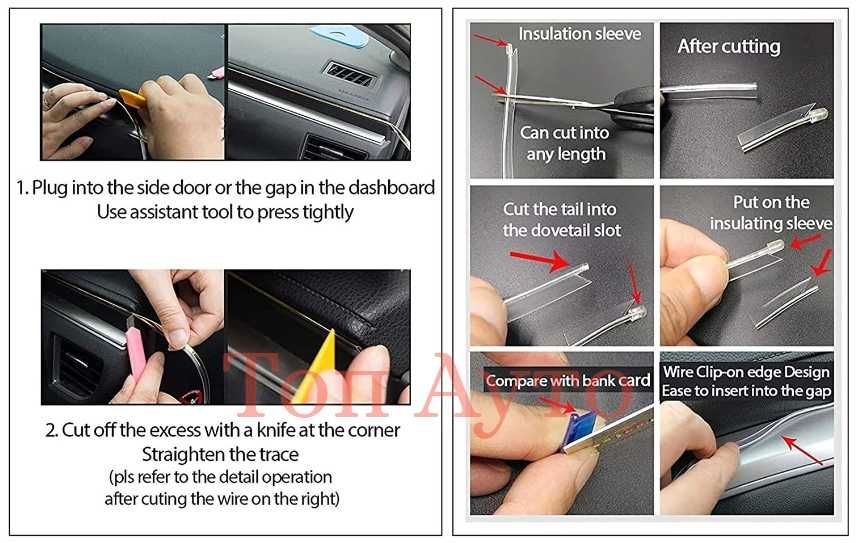 1. Plug into the side door or the gap in the dashboard
Use assistant tool to press tightly

2. Cut off the excess with a knife at the corner
Straighten the trace
(pls refer to the detail operation after cuting the wire on the right)

Топ Ауто

Insulation sleeve

Can cut into any length

After cutting

Cut the tail into the dovetail slot

Put on the insulating sleeve

Compare with bank card

Wire Clip-on edge Design
Ease to insert into the gap