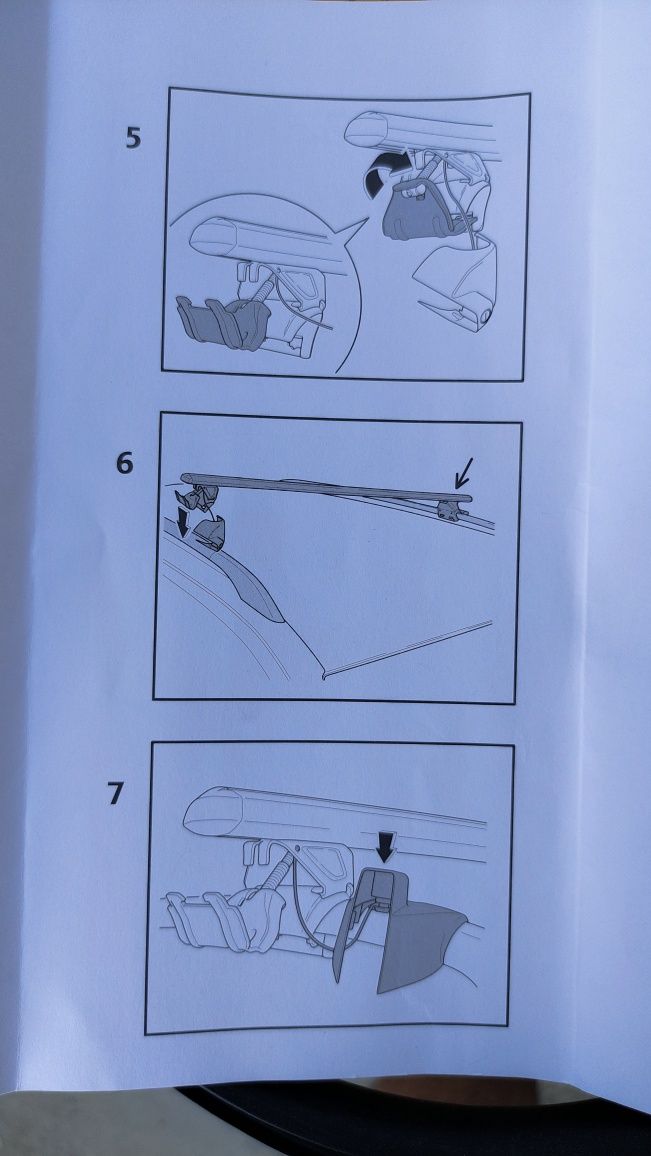 5

6

7