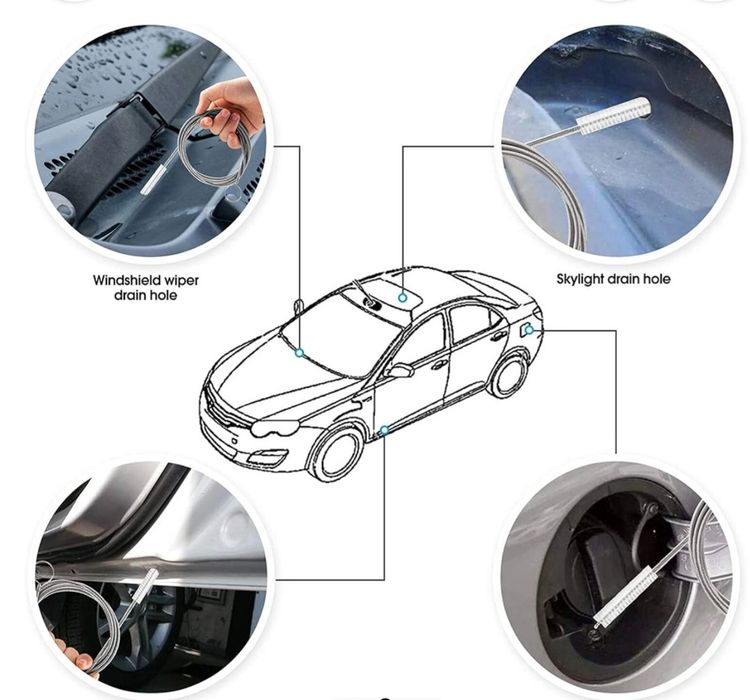 Windshield wiper drain hole

Skylight drain hole