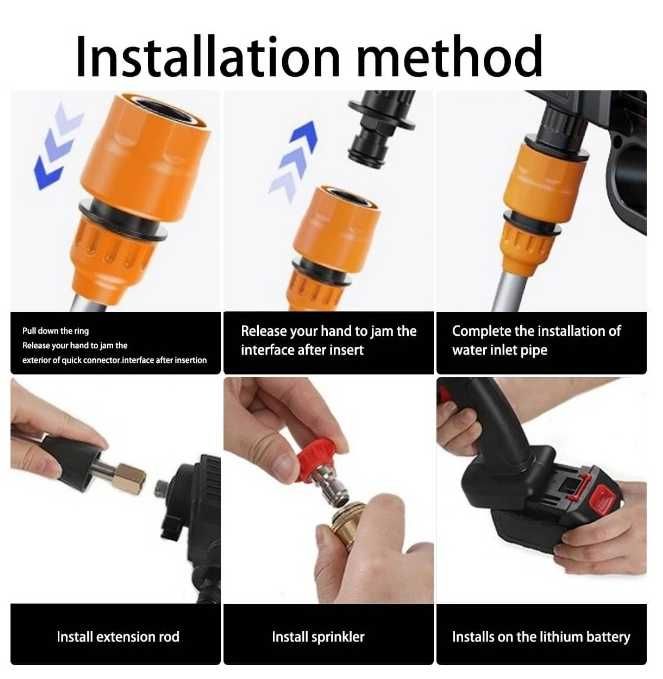 Installation method

Pull down the ring
Release your hand to jam the
exterior of quick connector.interface after insertion

Release your hand to jam the interface after insert

Complete the installation of water inlet pipe

Install extension rod

Install sprinkler

Installs on the lithium battery