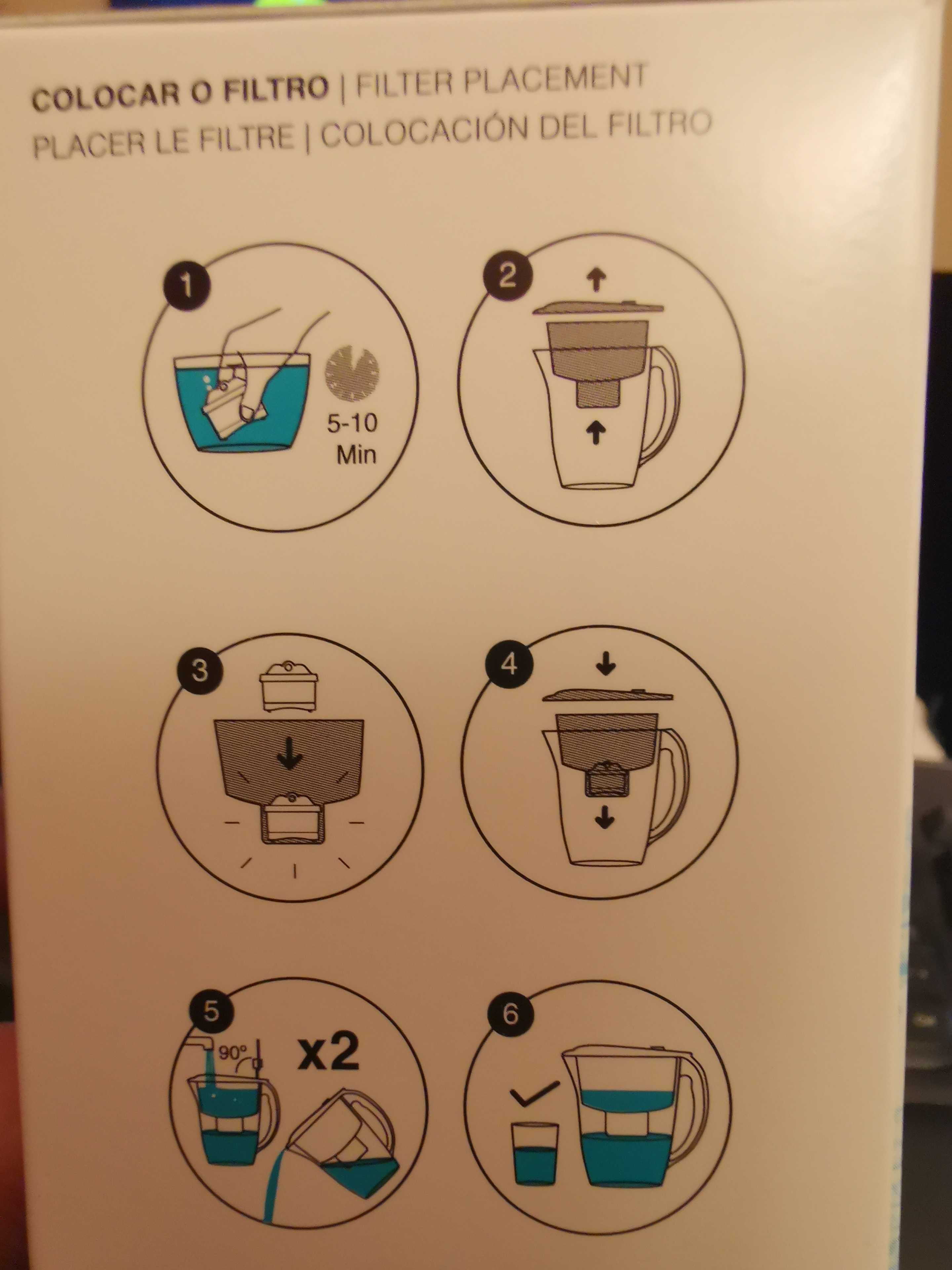 COLOCAR O FILTRO | FILTER PLACEMENT
PLACER LE FILTRE | COLOCACIÓN DEL FILTRO

1
5-10
Min

2

3

4

5
90°
x2

6