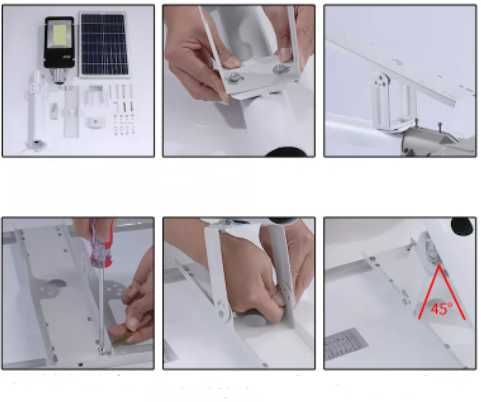 45°