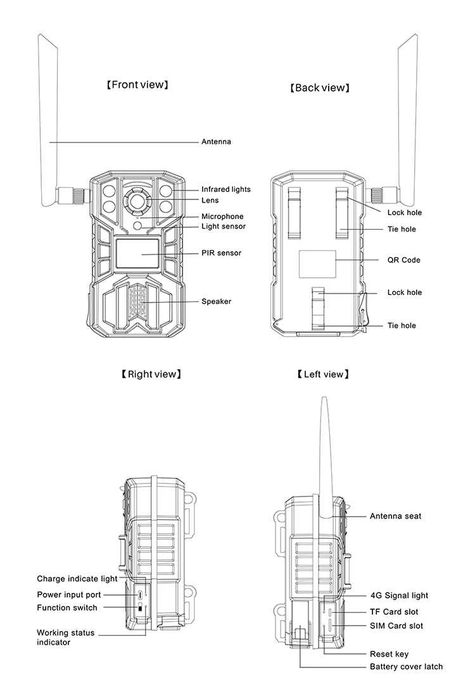 【Front view】

Antenna
Infrared lights
Lens
Microphone
Light sensor
PIR sensor
Speaker

【Back view】

Lock hole
Tie hole
QR Code
Lock hole
Tie hole

【Right view】

Charge indicate light
Power input port
Function switch
Working status indicator

【Left view】

Antenna seat
4G Signal light
TF Card slot
SIM Card slot
Reset key
Battery cover latch