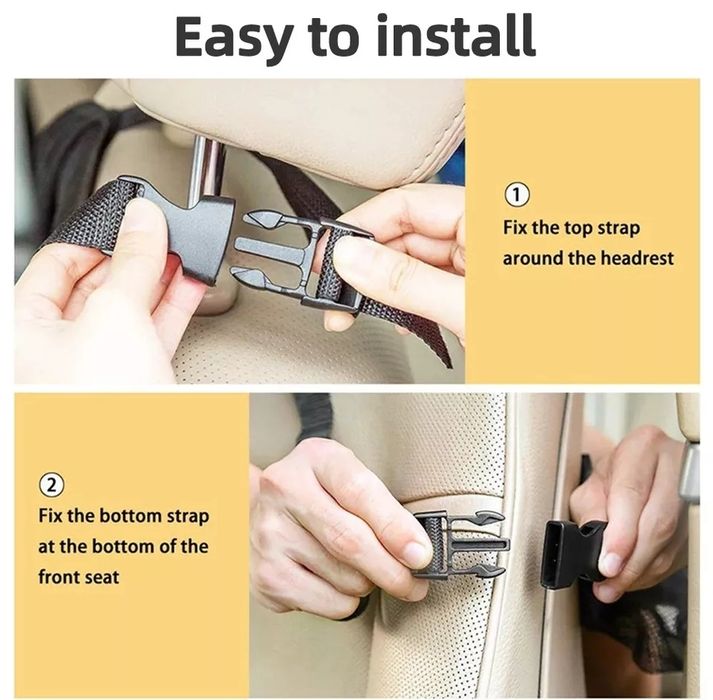 Easy to install

①
Fix the top strap around the headrest

②
Fix the bottom strap at the bottom of the front seat