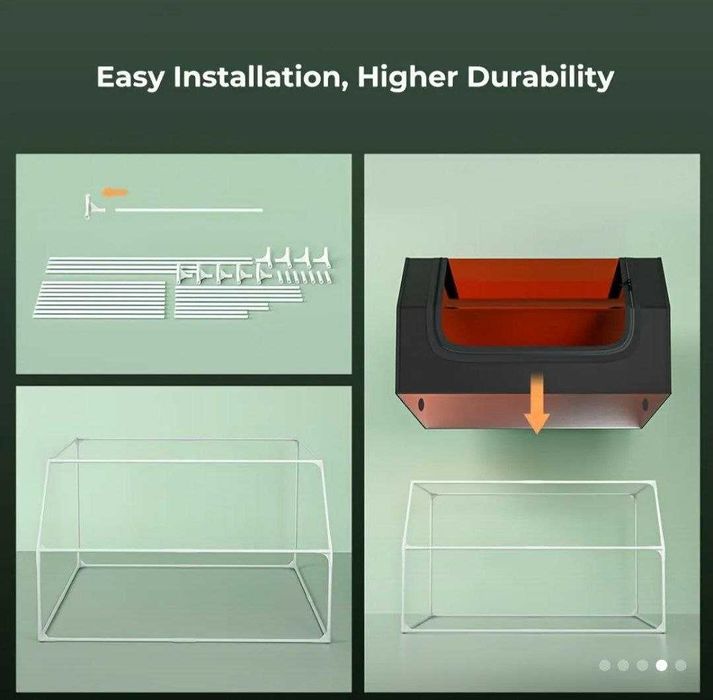 Easy Installation, Higher Durability