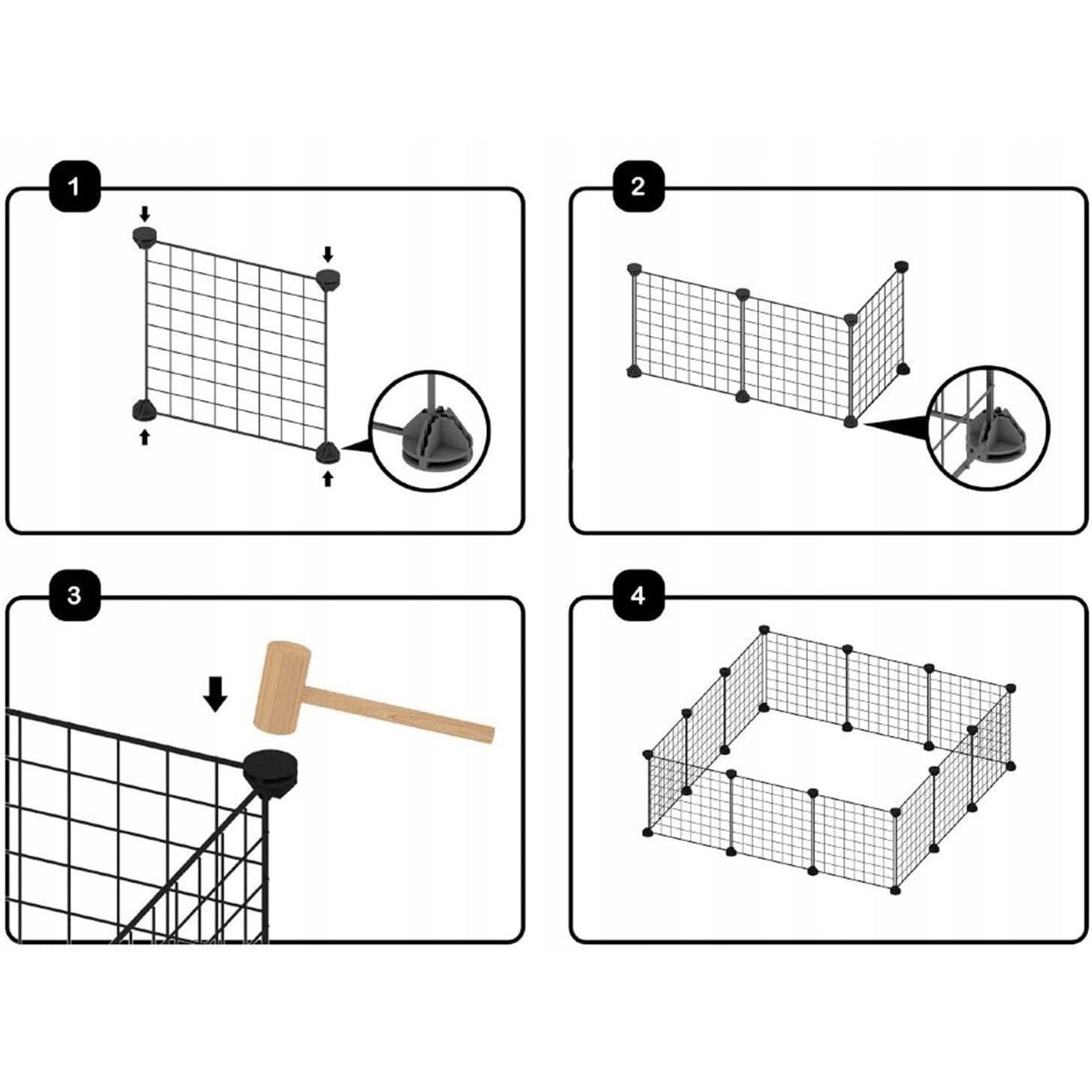 1

2

3

4