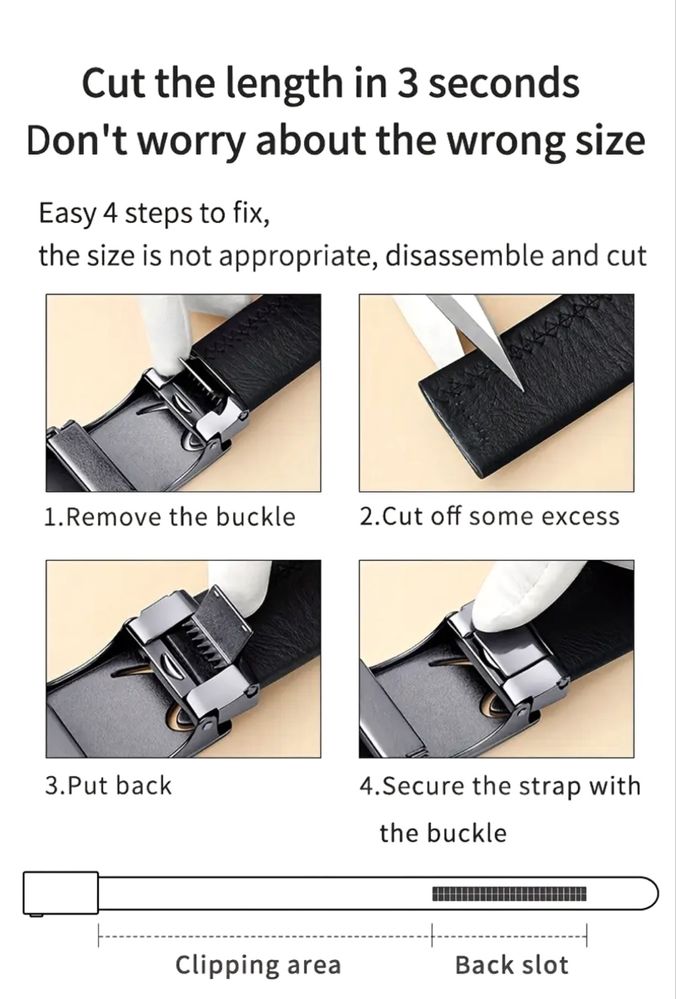 Cut the length in 3 seconds
Don't worry about the wrong size

Easy 4 steps to fix,
the size is not appropriate, disassemble and cut

1.Remove the buckle

2.Cut off some excess

3.Put back

4.Secure the strap with the buckle

Clipping area

Back slot