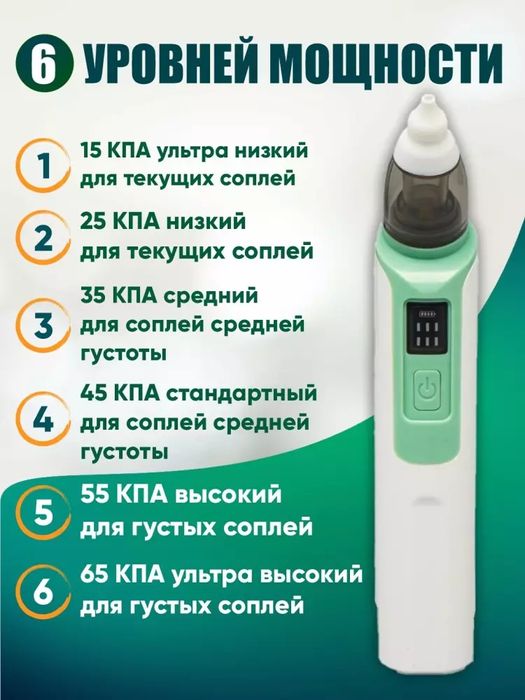 6 УРОВНЕЙ МОЩНОСТИ

1 15 КПА ультра низкий для текущих соплей

2 25 КПА низкий для текущих соплей

3 35 КПА средний для соплей средней густоты

4 45 КПА стандартный для соплей средней густоты

5 55 КПА высокий для густых соплей

6 65 КПА ультра высокий для густых соплей