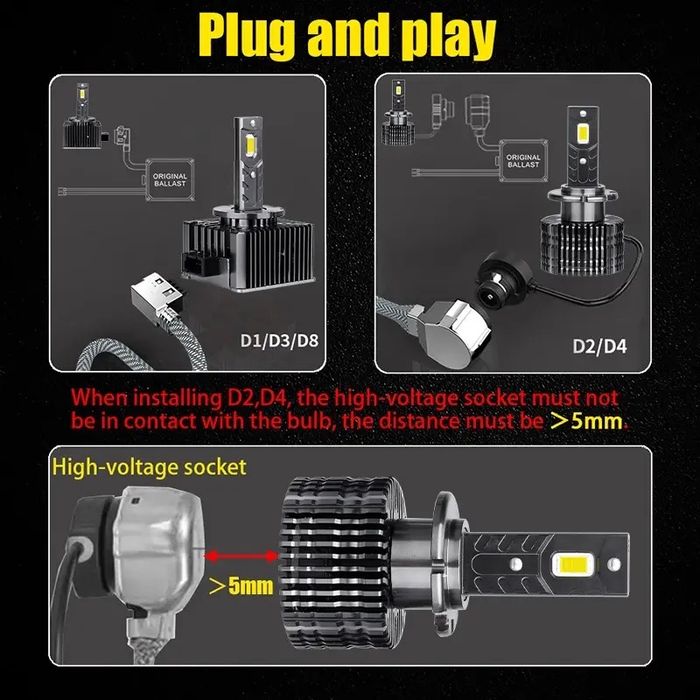 Plug and play

ORIGINAL BALLAST

D1/D3/D8

ORIGINAL BALLAST

D2/D4

When installing D2,D4, the high-voltage socket must not be in contact with the bulb, the distance must be ＞5mm.

High-voltage socket

＞5mm