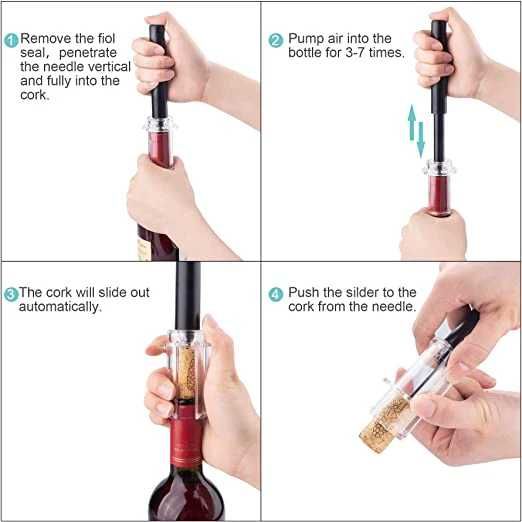 1 Remove the fiol seal, penetrate the needle vertical and fully into the cork.

2 Pump air into the bottle for 3-7 times.

3 The cork will slide out automatically.

4 Push the silder to the cork from the needle.