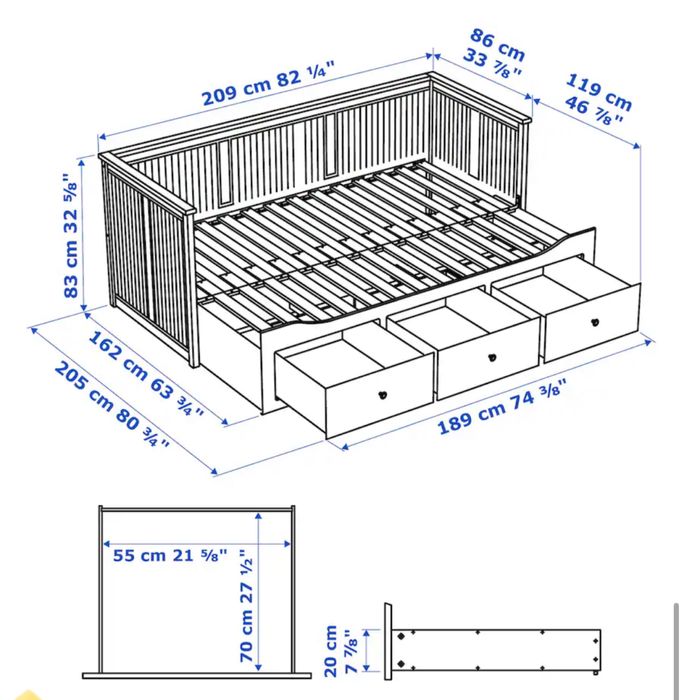 209 cm 82 ¼"
86 cm 33 ⅞"
119 cm 46 ⅞"
83 cm 32 ⅝"
162 cm 63 ¾"
205 cm 80 ¾"
189 cm 74 ⅜"
55 cm 21 ⅝"
70 cm 27 ½"
20 cm 7 ⅞"