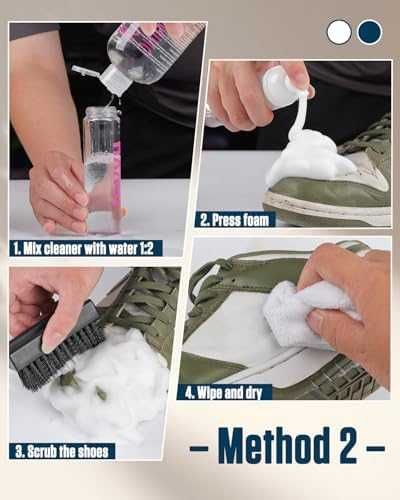 1. Mix cleaner with water 1:2

2. Press foam

3. Scrub the shoes

4. Wipe and dry

– Method 2 –