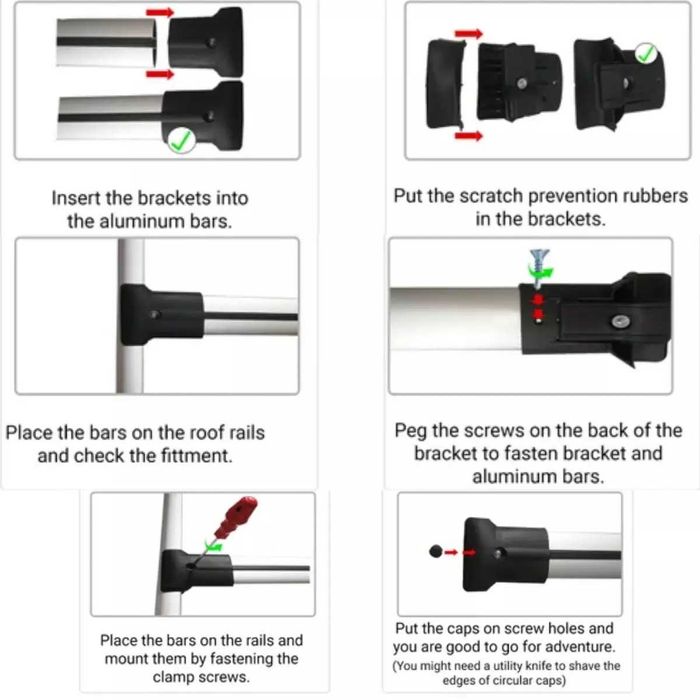 Insert the brackets into the aluminum bars.

Put the scratch prevention rubbers in the brackets.

Place the bars on the roof rails and check the fittment.

Peg the screws on the back of the bracket to fasten bracket and aluminum bars.

Place the bars on the rails and mount them by fastening the clamp screws.

Put the caps on screw holes and you are good to go for adventure. (You might need a utility knife to shave the edges of circular caps)