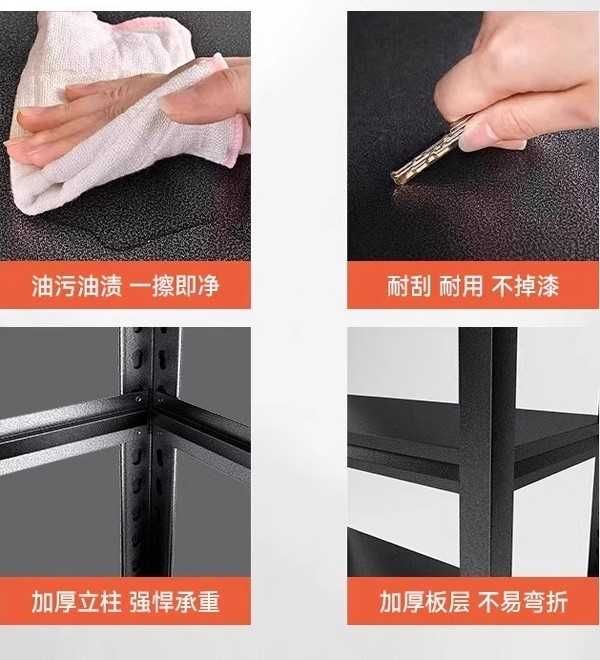 油污油渍 一擦即净

耐刮 耐用 不掉漆

加厚立柱 强悍承重

加厚板层 不易弯折