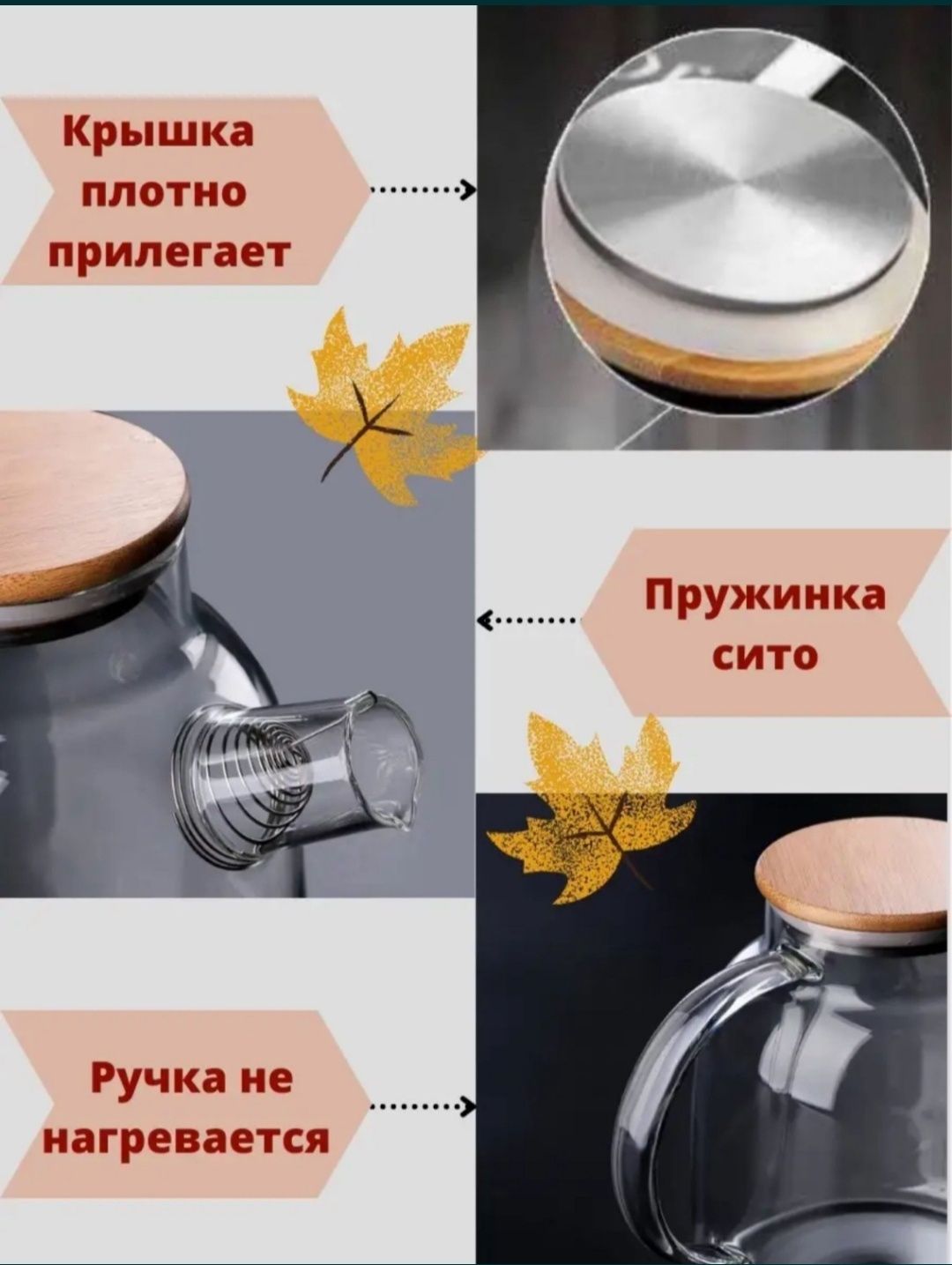 Крышка плотно прилегает

Пружинка сито

Ручка не нагревается