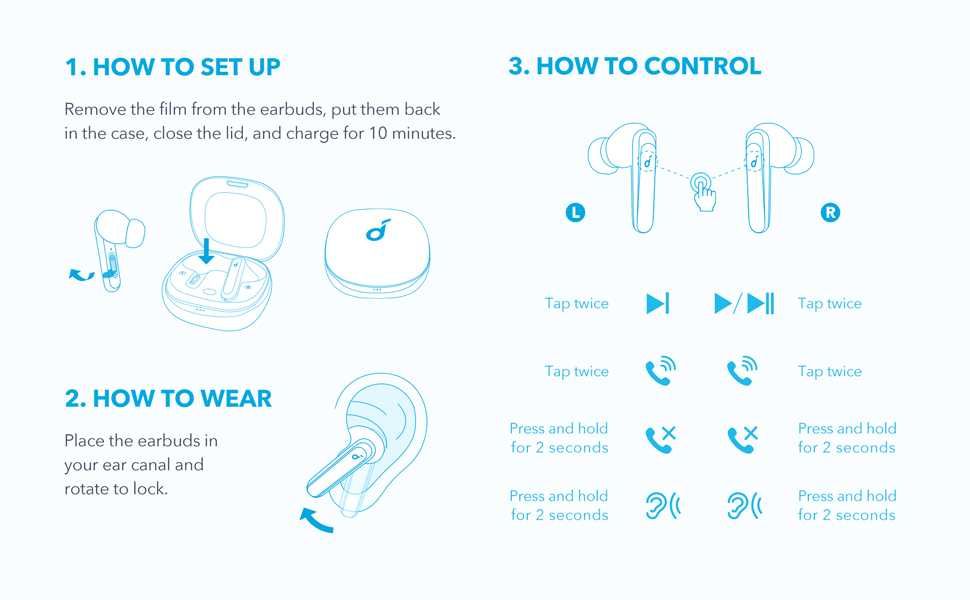 1. HOW TO SET UP

Remove the film from the earbuds, put them back in the case, close the lid, and charge for 10 minutes.

2. HOW TO WEAR

Place the earbuds in your ear canal and rotate to lock.

3. HOW TO CONTROL

L

R

Tap twice

Tap twice

Tap twice

Tap twice

Press and hold for 2 seconds

Press and hold for 2 seconds

Press and hold for 2 seconds

Press and hold for 2 seconds