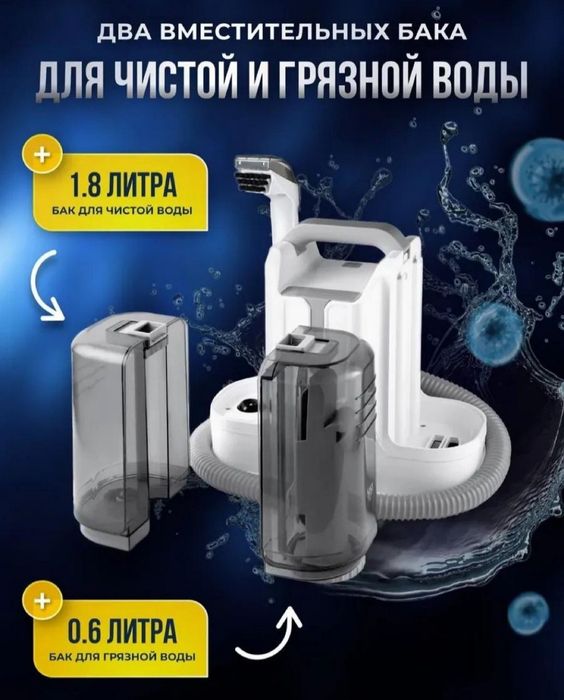 ДВА ВМЕСТИТЕЛЬНЫХ БАКА
ДЛЯ ЧИСТОЙ И ГРЯЗНОЙ ВОДЫ

+
1.8 ЛИТРА
БАК ДЛЯ ЧИСТОЙ ВОДЫ

+
0.6 ЛИТРА
БАК ДЛЯ ГРЯЗНОЙ ВОДЫ