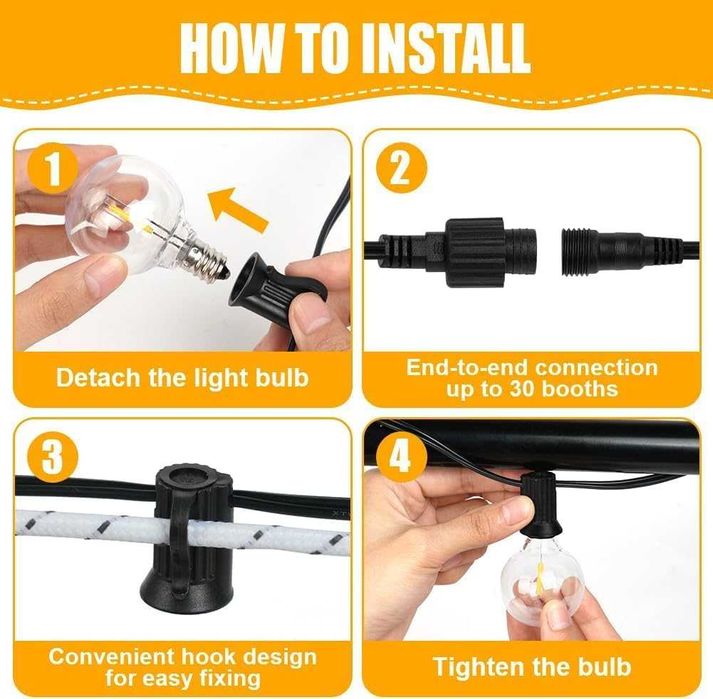 HOW TO INSTALL

1

Detach the light bulb

2

End-to-end connection up to 30 booths

3

Convenient hook design for easy fixing

4

Tighten the bulb