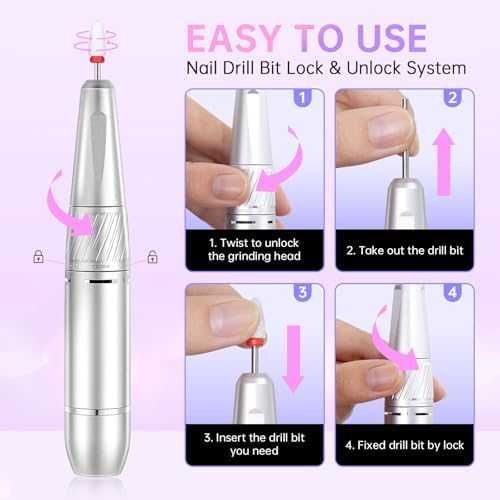 EASY TO USE
Nail Drill Bit Lock & Unlock System

1
1. Twist to unlock the grinding head

2
2. Take out the drill bit

3
3. Insert the drill bit you need

4
4. Fixed drill bit by lock