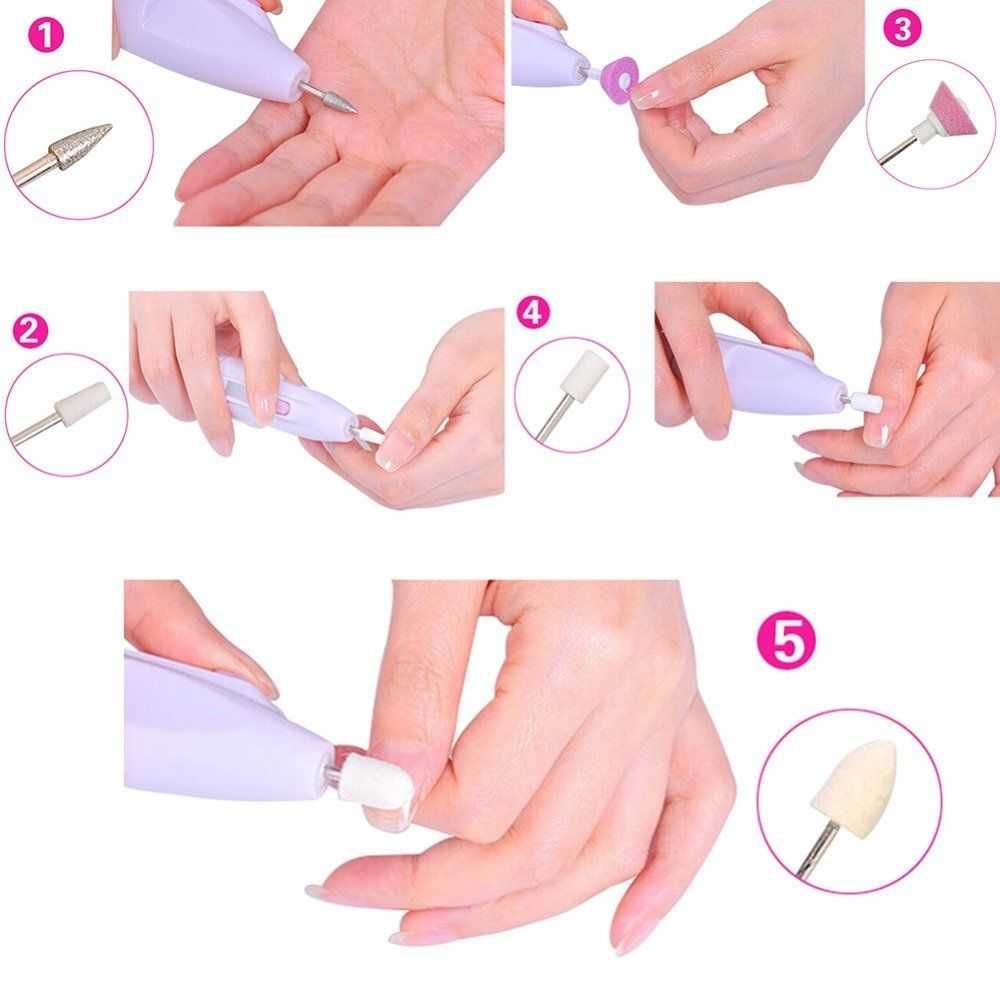 1

3

2

4

5