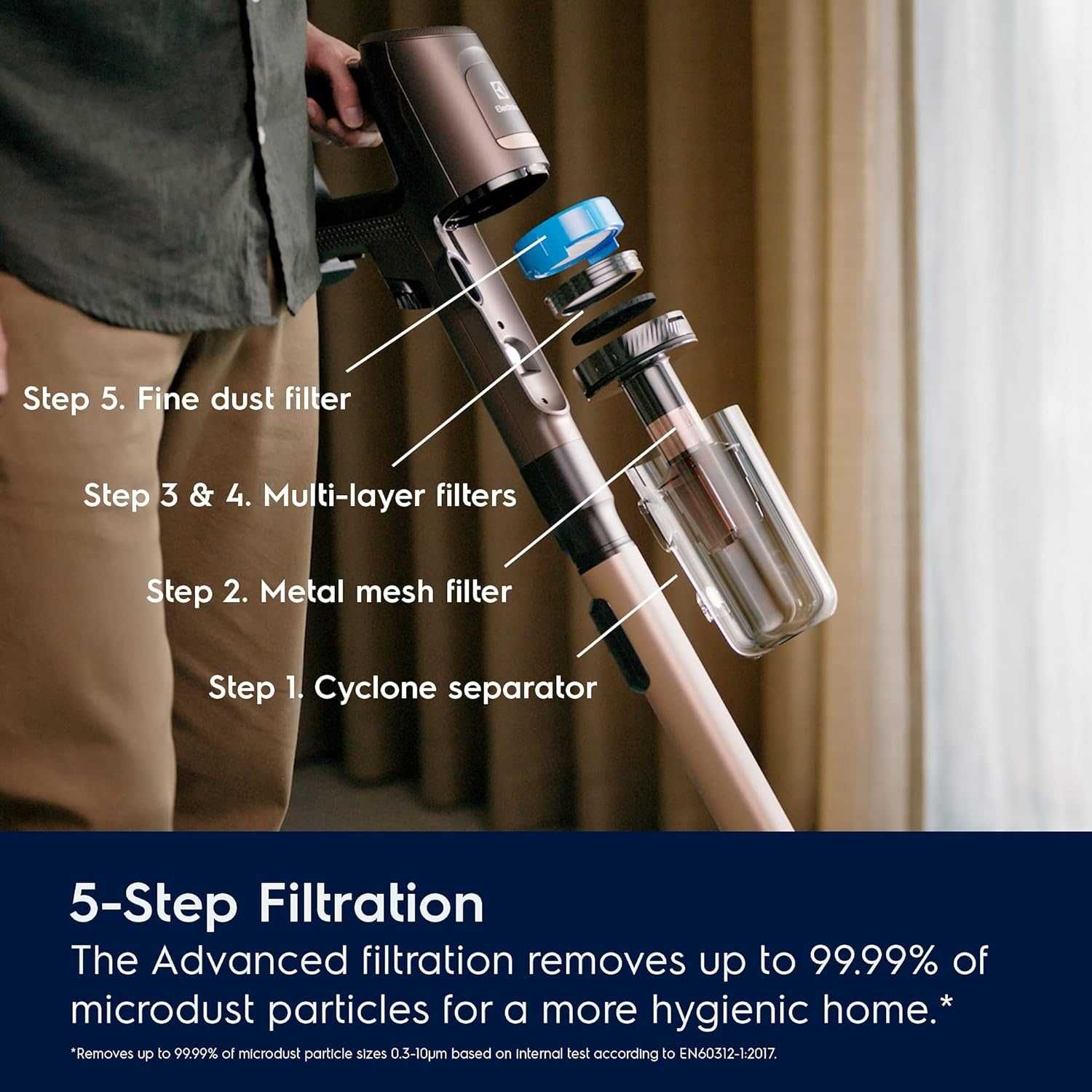 Electrolux

Step 5. Fine dust filter

Step 3 & 4. Multi-layer filters

Step 2. Metal mesh filter

Step 1. Cyclone separator

5-Step Filtration
The Advanced filtration removes up to 99.99% of microdust particles for a more hygienic home.*

*Removes up to 99.99% of microdust particle sizes 0.3-10μm based on internal test according to EN60312-1:2017.