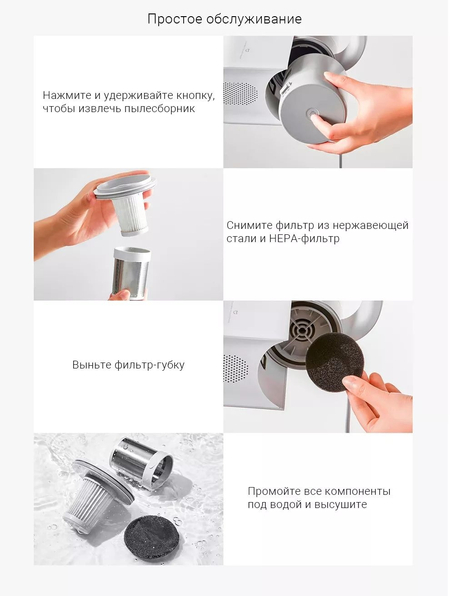 Простое обслуживание

Нажмите и удерживайте кнопку, чтобы извлечь пылесборник

Снимите фильтр из нержавеющей стали и HEPA-фильтр

Выньте фильтр-губку

Промойте все компоненты под водой и высушите