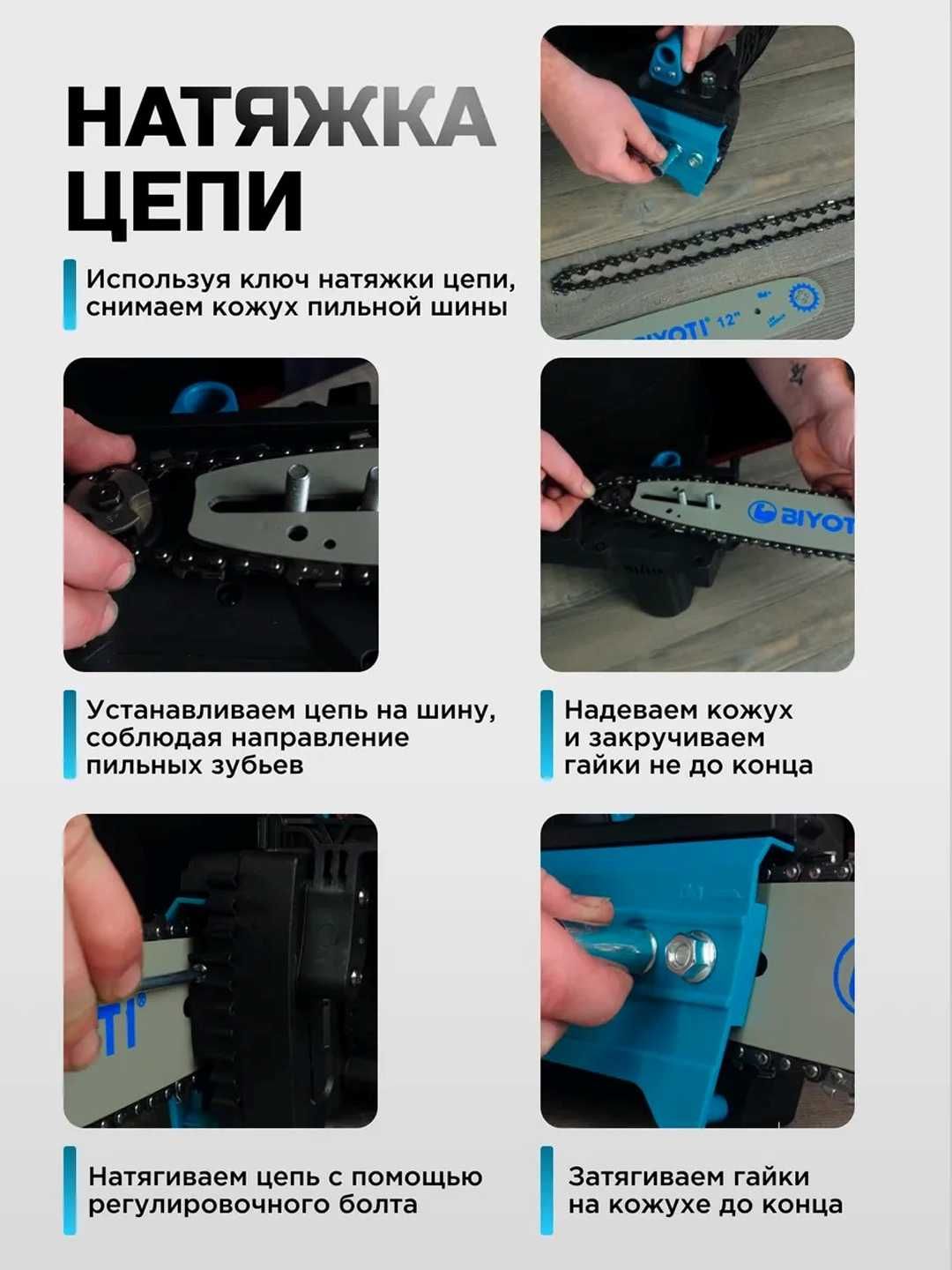 НАТЯЖКА ЦЕПИ

Используя ключ натяжки цепи, снимаем кожух пильной шины

BIYOTI 12"

BIYOT

Устанавливаем цепь на шину, соблюдая направление пильных зубьев

Надеваем кожух и закручиваем гайки не до конца

TI

Натягиваем цепь с помощью регулировочного болта

Затягиваем гайки на кожухе до конца