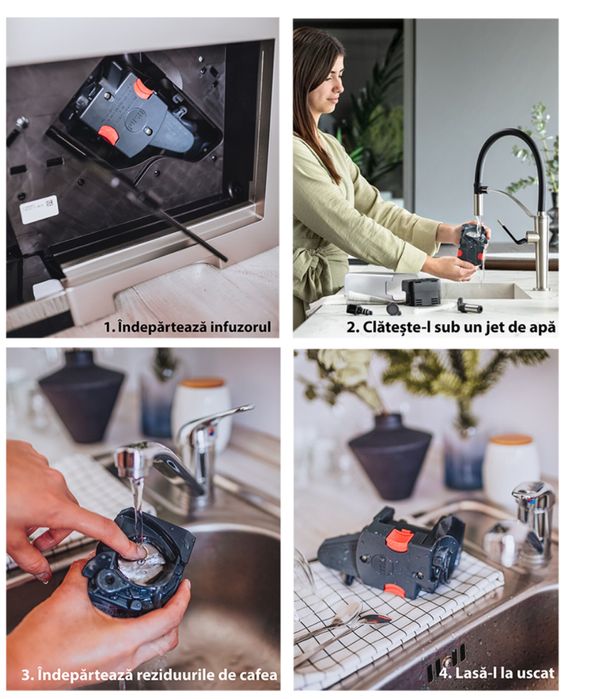 1. Îndepărtează infuzorul

2. Clătește-l sub un jet de apă

3. Îndepărtează reziduurile de cafea

4. Lasă-l la uscat